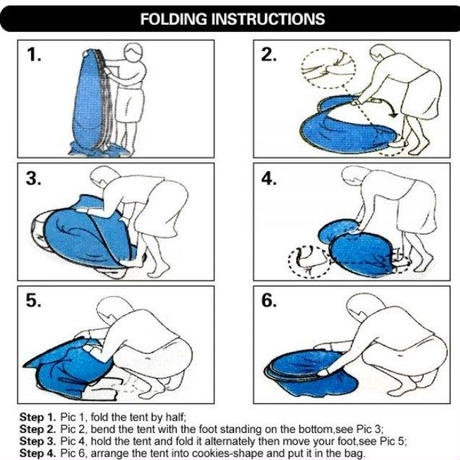 FOLDING INSTRUCTIONS

1.

2.

3.

4.

5.

6.

Step 1. Pic 1, fold the tent by half;
Step 2. Pic 2, bend the tent with the foot standing on the bottom,see Pic 3;
Step 3. Pic 4, hold the tent and fold it alternately then move your foot,see Pic 5;
Step 4. Pic 6, arrange the tent into cookies-shape and put it in the bag.