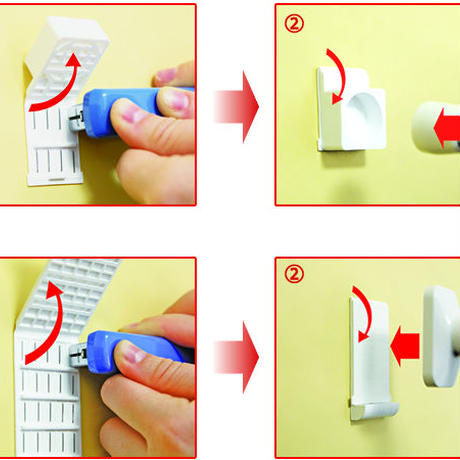 ②

②