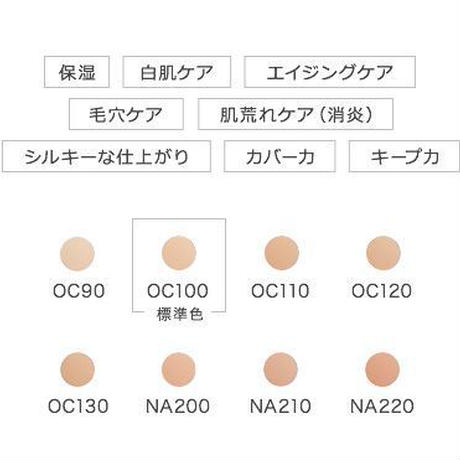 保湿
白肌ケア
エイジングケア
毛穴ケア
肌荒れケア（消炎）
シルキーな仕上がり
カバー力
キープ力

OC90
OC100
標準色
OC110
OC120
OC130
NA200
NA210
NA220