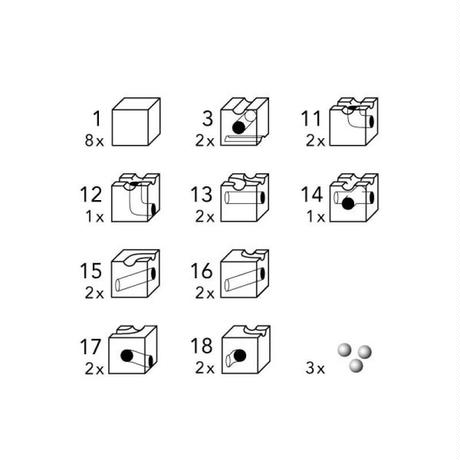 1
8x

3
2x

11
2x

12
1x

13
2x

14
1x

15
2x

16
2x

17
2x

18
2x

3x