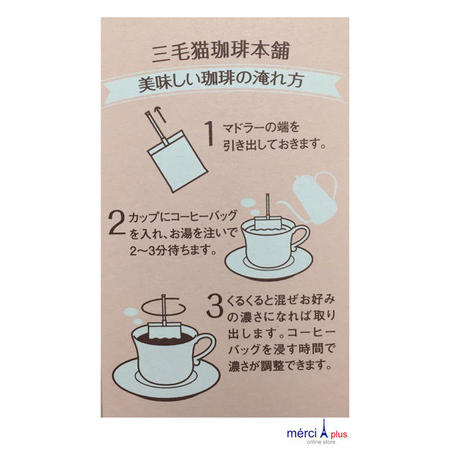 三毛猫珈琲本舗

美味しい珈琲の淹れ方

1 マドラーの端を引き出しておきます。

2 カップにコーヒーバッグを入れ、お湯を注いで2〜3分待ちます。

3 くるくると混ぜお好みの濃さになれば取り出します。コーヒーバッグを浸す時間で濃さが調整できます。

mérci plus
online store