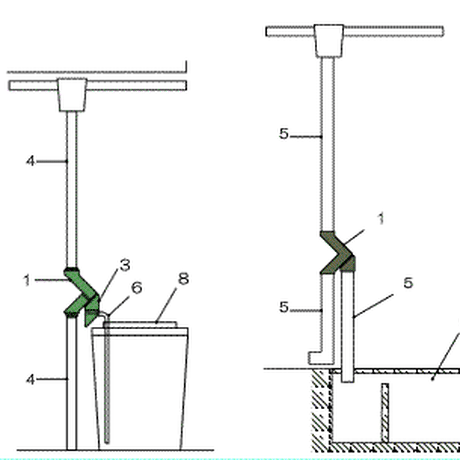 4
1
3
6
8
4
5
1
5
5