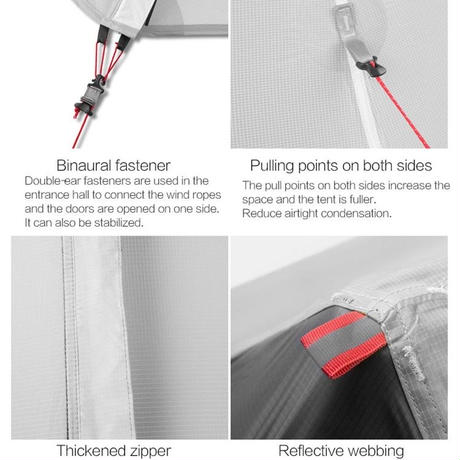 Binaural fastener
Double-ear fasteners are used in the entrance hall to connect the wind ropes and the doors are opened on one side. It can also be stabilized.

Pulling points on both sides
The pull points on both sides increase the space and the tent is fuller. Reduce airtight condensation.

Thickened zipper

Reflective webbing