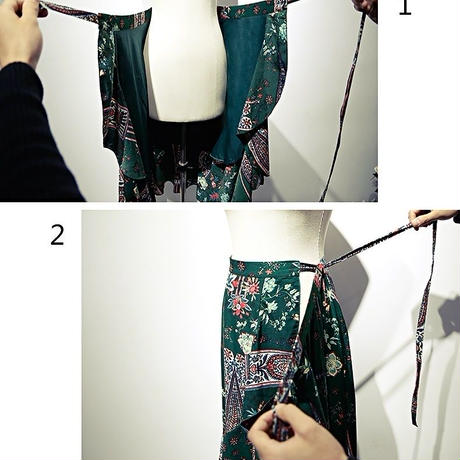 1

2