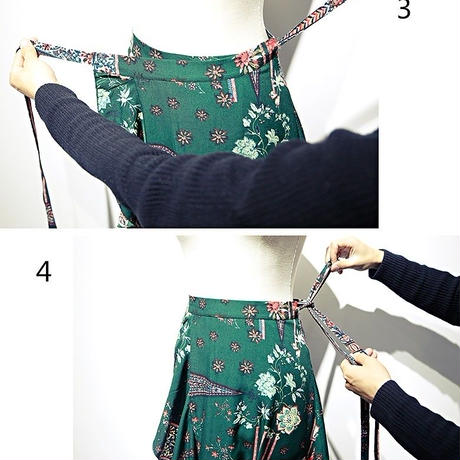 3

4