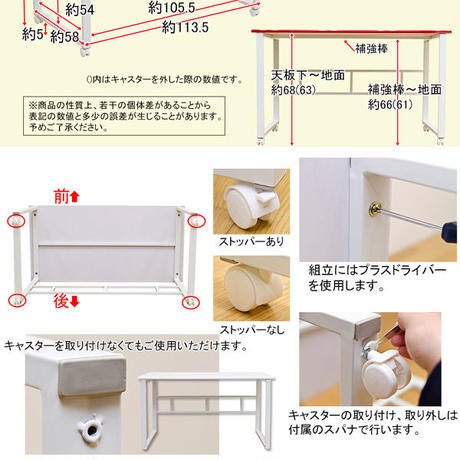 約54
約105.5
約5
約58
約113.5

補強棒

()内はキャスターを外した際の数値です。

天板下～地面
約68(63)

補強棒～地面
約66(61)

※商品の性質上、若干の個体差があることから表記の数値と多少の誤差が生じることがあります。予めご了承ください。

前
後

ストッパーあり

ストッパーなし

組立にはプラスドライバーを使用します。

キャスターを取り付けなくてもご使用いただけます。

キャスターの取り付け、取り外しは付属のスパナで行います。