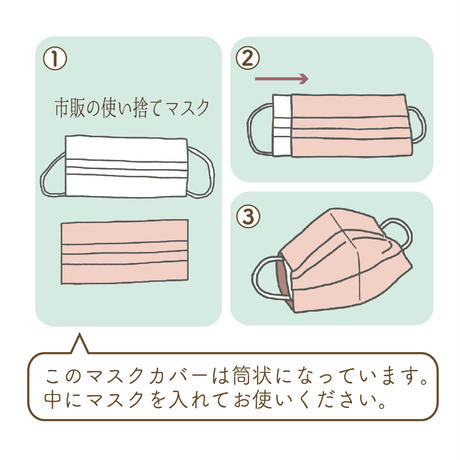 ①

市販の使い捨てマスク

②

③

このマスクカバーは筒状になっています。
中にマスクを入れてお使いください。