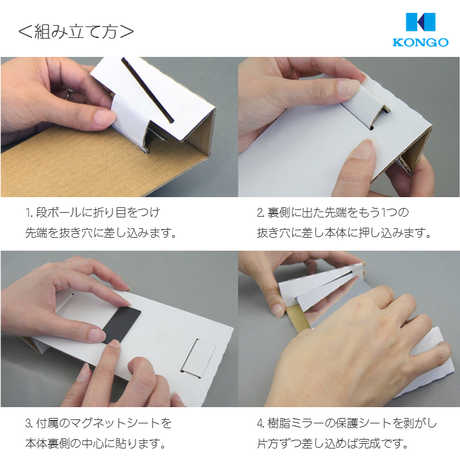 ＜組み立て方＞

KONGO

1. 段ボールに折り目をつけ
先端を抜き穴に差し込みます。

2. 裏側に出た先端をもう1つの
抜き穴に差し本体に押し込みます。

3. 付属のマグネットシートを
本体裏側の中心に貼ります。

4. 樹脂ミラーの保護シートを剥がし
片方ずつ差し込めば完成です。