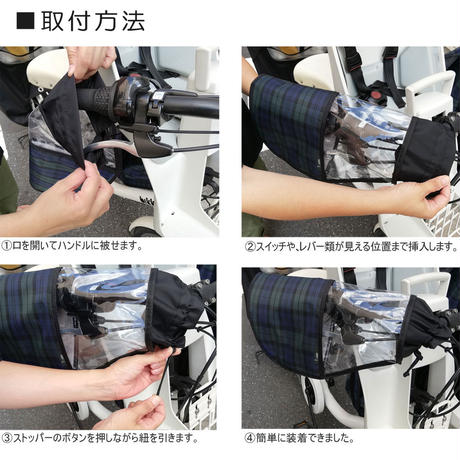 ■取付方法

①口を開いてハンドルに被せます。

②スイッチや、レバー類が見える位置まで挿入します。

③ストッパーのボタンを押しながら紐を引きます。

④簡単に装着できました。