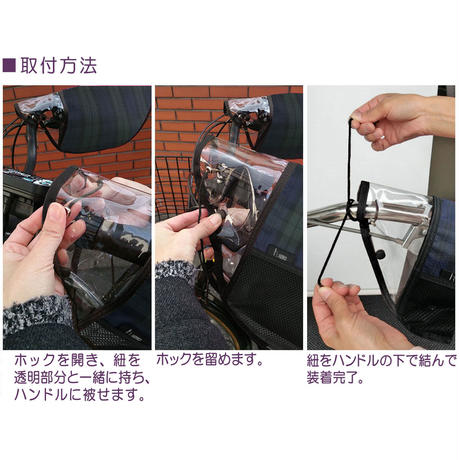 ■取付方法

ホックを開き、紐を透明部分と一緒に持ち、ハンドルに被せます。

ホックを留めます。

紐をハンドルの下で結んで装着完了。