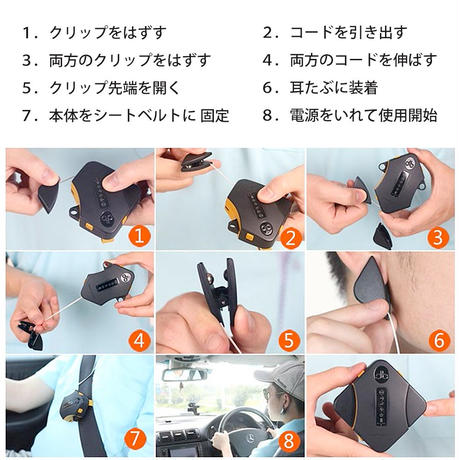 1．クリップをはずす

2．コードを引き出す

3．両方のクリップをはずす

4．両方のコードを伸ばす

5．クリップ先端を開く

6．耳たぶに装着

7．本体をシートベルトに 固定

8．電源をいれて使用開始

1

2

3

4

5

6

7

8