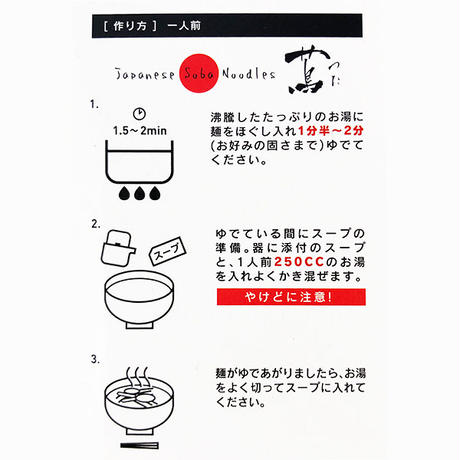 [ 作り方 ] 一人前

Japanese Soba Noodles 蔦 つた

1.

1.5～2min

沸騰したたっぷりのお湯に麺をほぐし入れ1分半～2分(お好みの固さまで)ゆでてください。

2.

スープ

ゆでている間にスープの準備。器に添付のスープと、1人前250CCのお湯を入れよくかき混ぜます。

やけどに注意!

3.

麺がゆであがりましたら、お湯をよく切ってスープに入れてください。