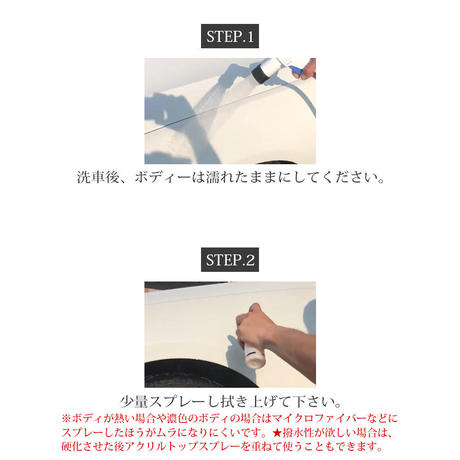 STEP.1

洗車後、ボディーは濡れたままにしてください。

STEP.2

少量スプレーし拭き上げて下さい。

※ボディが熱い場合や濃色のボディの場合はマイクロファイバーなどにスプレーしたほうがムラになりにくいです。★撥水性が欲しい場合は、硬化させた後アクリルトップスプレーを重ねて使うこともできます。