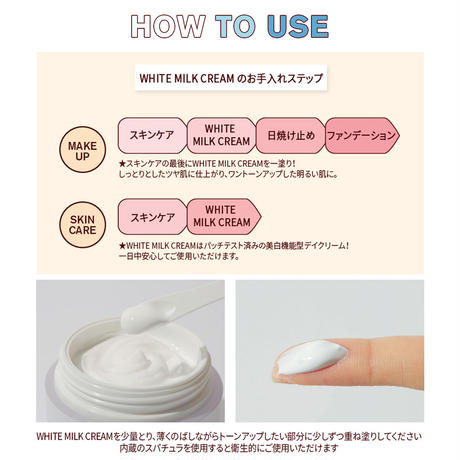 HOW TO USE

WHITE MILK CREAM のお手入れステップ

MAKE UP

スキンケア
WHITE MILK CREAM
日焼け止め
ファンデーション

★スキンケアの最後にWHITE MILK CREAMを一塗り！
しっとりとしたツヤ肌に仕上がり、ワントーンアップした明るい肌に。

SKIN CARE

スキンケア
WHITE MILK CREAM

★WHITE MILK CREAMはパッチテスト済みの美白機能型デイクリーム！
一日中安心してご使用いただけます。

WHITE MILK CREAMを少量とり、薄くのばしながらトーンアップしたい部分に少しずつ重ね塗りしてください
内蔵のスパチュラを使用すると衛生的にご使用いただけます