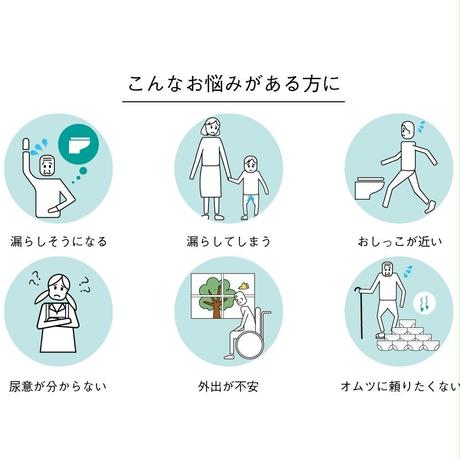 こんなお悩みがある方に

漏らしそうになる

漏らしてしまう

おしっこが近い

尿意が分からない

外出が不安

オムツに頼りたくない