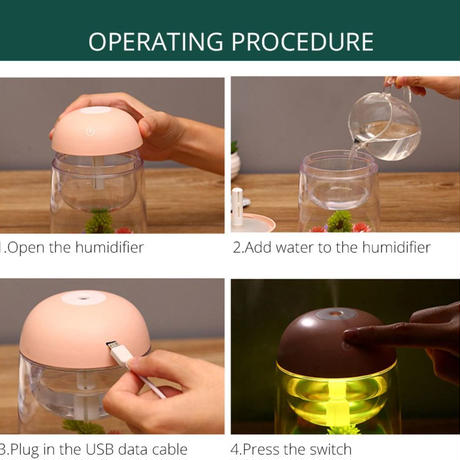 OPERATING PROCEDURE

1.Open the humidifier

2.Add water to the humidifier

3.Plug in the USB data cable

4.Press the switch