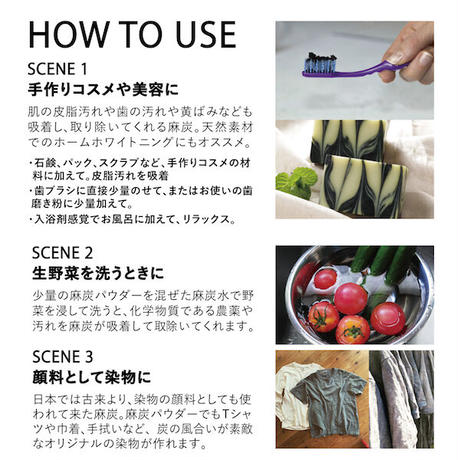 HOW TO USE

SCENE 1
手作りコスメや美容に

肌の皮脂汚れや歯の汚れや黄ばみなども吸着し、取り除いてくれる麻炭。天然素材でのホームホワイトニングにもオススメ。

・石鹸、パック、スクラブなど、手作りコスメの材料に加えて。皮脂汚れを吸着
・歯ブラシに直接少量のせて、またはお使いの歯磨き粉に少量加えて。
・入浴剤感覚でお風呂に加えて、リラックス。

SCENE 2
生野菜を洗うときに

少量の麻炭パウダーを混ぜた麻炭水で野菜を浸して洗うと、化学物質である農薬や汚れを麻炭が吸着して取除いてくれます。

SCENE 3
顔料として染物に

日本では古来より、染物の顔料としても使われて来た麻炭。麻炭パウダーでもTシャツや巾着、手拭いなど、炭の風合いが素敵なオリジナルの染物が作れます。