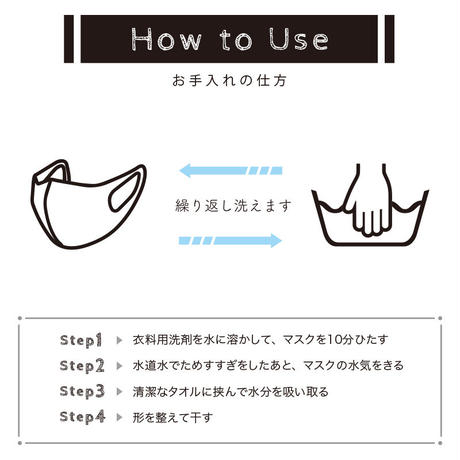 How to Use

お手入れの仕方

繰り返し洗えます

Step1 ▶ 衣料用洗剤を水に溶かして、マスクを10分ひたす
Step2 ▶ 水道水でためすすぎをしたあと、マスクの水気をきる
Step3 ▶ 清潔なタオルに挟んで水分を吸い取る
Step4 ▶ 形を整えて干す