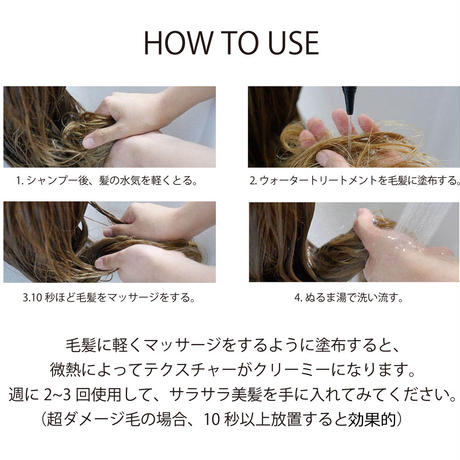 HOW TO USE

1. シャンプー後、髪の水気を軽くとる。

2. ウォータートリートメントを毛髪に塗布する。

3.10 秒ほど毛髪をマッサージをする。

4. ぬるま湯で洗い流す。

毛髪に軽くマッサージをするように塗布すると、
微熱によってテクスチャーがクリーミーになります。
週に 2~3 回使用して、サラサラ美髪を手に入れてみてください。
（超ダメージ毛の場合、10 秒以上放置すると効果的）