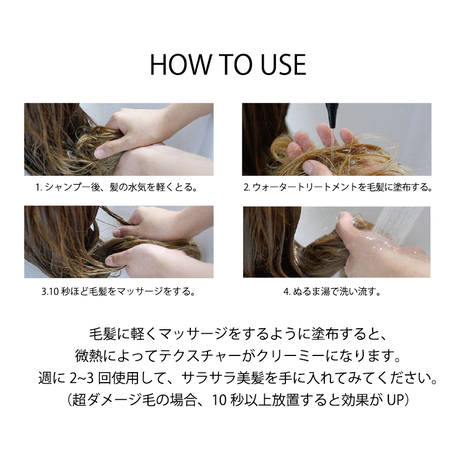 HOW TO USE

1. シャンプー後、髪の水気を軽くとる。

2. ウォータートリートメントを毛髪に塗布する。

3.10 秒ほど毛髪をマッサージをする。

4. ぬるま湯で洗い流す。

毛髪に軽くマッサージをするように塗布すると、
微熱によってテクスチャーがクリーミーになります。
週に 2~3 回使用して、サラサラ美髪を手に入れてみてください。
（超ダメージ毛の場合、10 秒以上放置すると効果が UP）