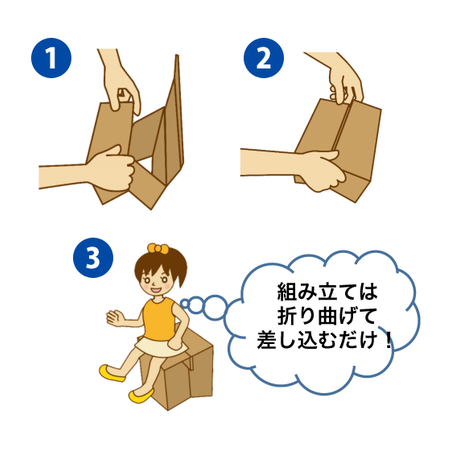 1

2

3

組み立ては
折り曲げて
差し込むだけ！