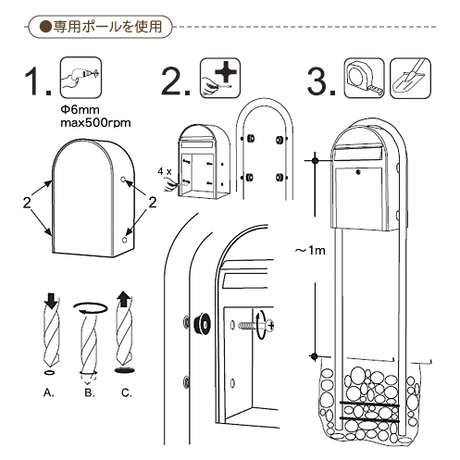 ●専用ポールを使用

1.

Φ6mm
max500rpm

2

2

A.

B.

C.

2.

4 x

3.

~1m