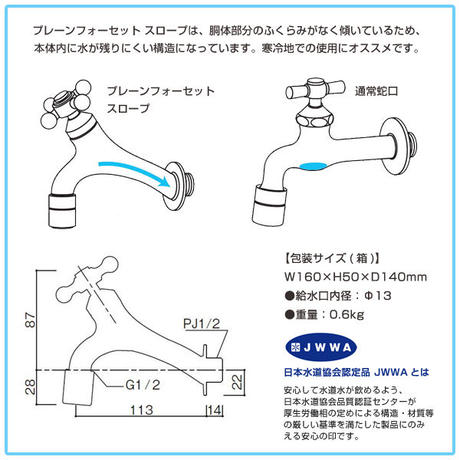 プレーンフォーセット スロープは、胴体部分のふくらみがなく傾いているため、本体内に水が残りにくい構造になっています。寒冷地での使用にオススメです。

プレーンフォーセット
スロープ

通常蛇口

87

28

PJ1/2

G1/2

22

113

14

【包装サイズ(箱)】
W160×H50×D140mm
●給水口内径：Φ13
●重量：0.6kg

JWWA

日本水道協会認定品 JWWA とは

安心して水道水が飲めるよう、日本水道協会品質認証センターが厚生労働相の定めによる構造・材質等の厳しい基準を満たした製品にのみえる安心の印です。