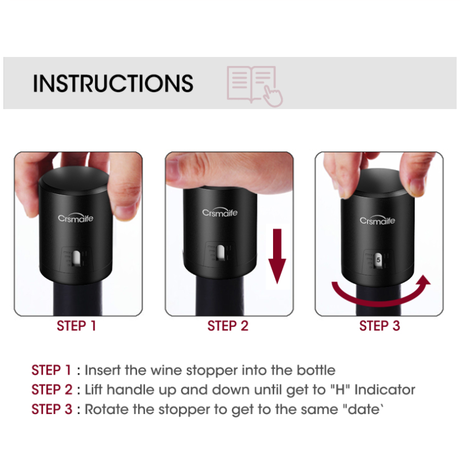 INSTRUCTIONS

Crsmaife

Crsmaife

Crsmaife

5

STEP 1

STEP 2

STEP 3

STEP 1 : Insert the wine stopper into the bottle
STEP 2 : Lift handle up and down until get to "H" Indicator
STEP 3 : Rotate the stopper to get to the same "date`