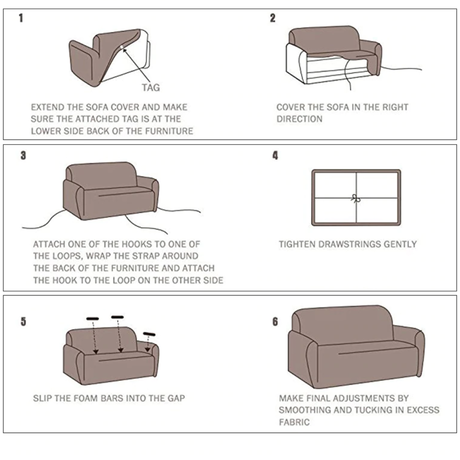 1

TAG

EXTEND THE SOFA COVER AND MAKE SURE THE ATTACHED TAG IS AT THE LOWER SIDE BACK OF THE FURNITURE

2

COVER THE SOFA IN THE RIGHT DIRECTION

3

ATTACH ONE OF THE HOOKS TO ONE OF THE LOOPS, WRAP THE STRAP AROUND THE BACK OF THE FURNITURE AND ATTACH THE HOOK TO THE LOOP ON THE OTHER SIDE

4

TIGHTEN DRAWSTRINGS GENTLY

5

SLIP THE FOAM BARS INTO THE GAP

6

MAKE FINAL ADJUSTMENTS BY SMOOTHING AND TUCKING IN EXCESS FABRIC