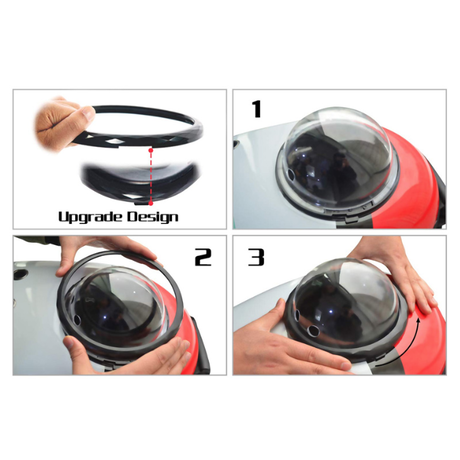 Upgrade Design

1

2

3