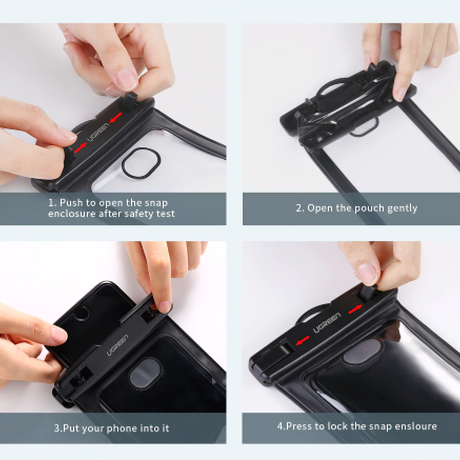 UGREEN

1. Push to open the snap enclosure after safety test

2. Open the pouch gently

UGREEN

3.Put your phone into it

UGREEN

4.Press to lock the snap ensloure