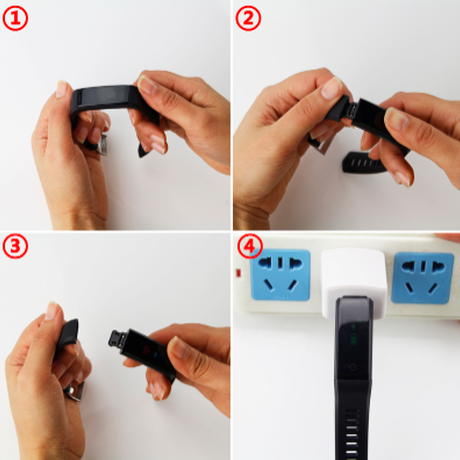 ①

②

③

④