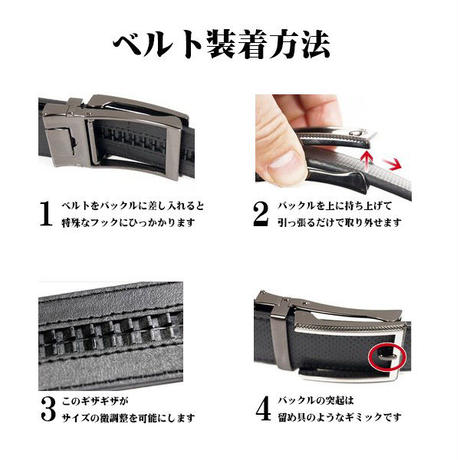 ベルト装着方法

1 ベルトをバックルに差し入れると特殊なフックにひっかかります

2 バックルを上に持ち上げて引っ張るだけで取り外せます

3 このギザギザがサイズの微調整を可能にします

4 バックルの突起は留め具のようなギミックです