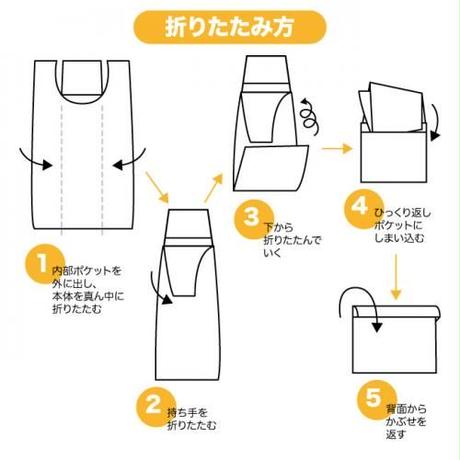 折りたたみ方

1 内部ポケットを外に出し、本体を真ん中に折りたたむ

2 持ち手を折りたたむ

3 下から折りたたんでいく

4 ひっくり返しポケットにしまい込む

5 背面からかぶせを返す