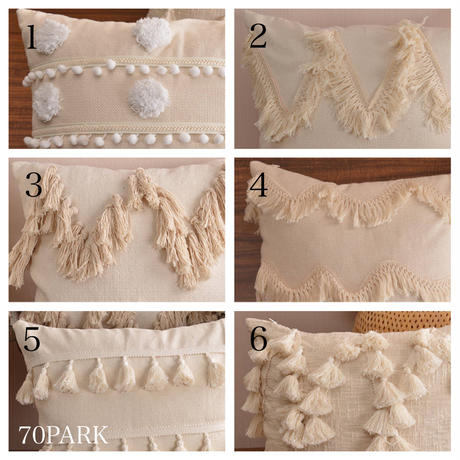 1

2

3

4

5

6

70PARK